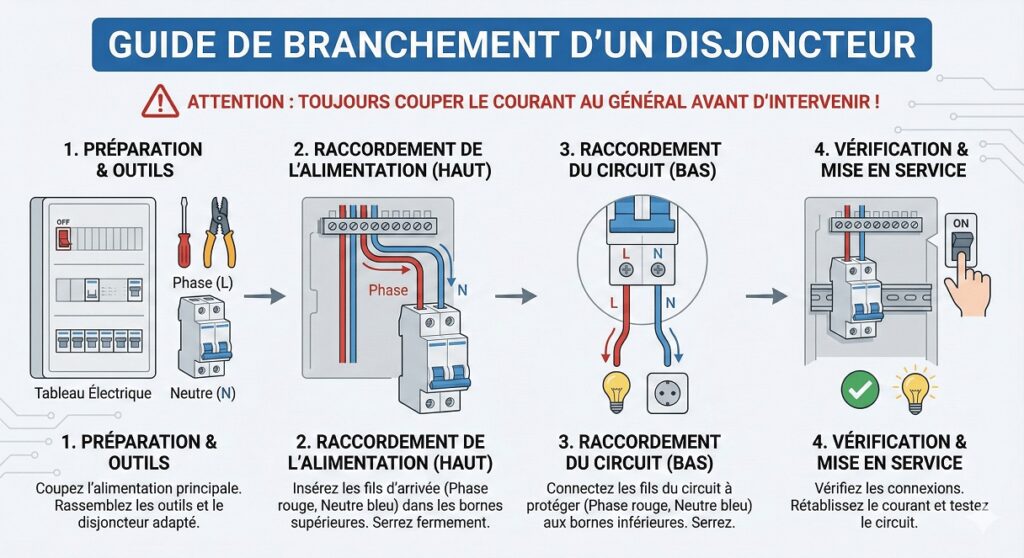 GUIDE DE BRANCHEMENT D'UN DISJONCTEUR

ATTENTION : TOUJOURS COUPER LE COURANT AU GÉNÉRAL AVANT D'INTERVENIR !

1. PRÉPARATION & OUTILS

OFF

Phase (L)

Tableau Électrique

Neutre (N)

2. RACCORDEMENT DE L'ALIMENTATION (HAUT)

Phase

N

3. RACCORDEMENT DU CIRCUIT (BAS)

L N

L N

4. VÉRIFICATION & MISE EN SERVICE

ON

1. PRÉPARATION & OUTILS

Coupez l'alimentation principale. Rassemblez les outils et le disjoncteur adapté.

2. RACCORDEMENT DE L'ALIMENTATION (HAUT)

Insérez les fils d'arrivée (Phase rouge, Neutre bleu) dans les bornes supérieures. Serrez fermement.

3. RACCORDEMENT DU CIRCUIT (BAS)

Connectez les fils du circuit à protéger (Phase rouge, Neutre bleu) aux bornes inférieures. Serrez.

4. VÉRIFICATION & MISE EN SERVICE

Vérifiez les connexions. Rétablissez le courant et testez le circuit.